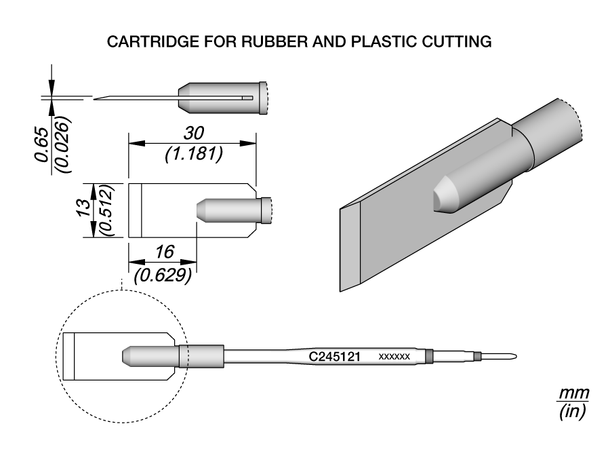 CARTRIDGE FOR RUBBER AND PLASTIC CUTTING

0.65
(0.026)

30
(1.181)

13
(0.512)

16
(0.629)

C245121 xxxxxx

mm
(in)